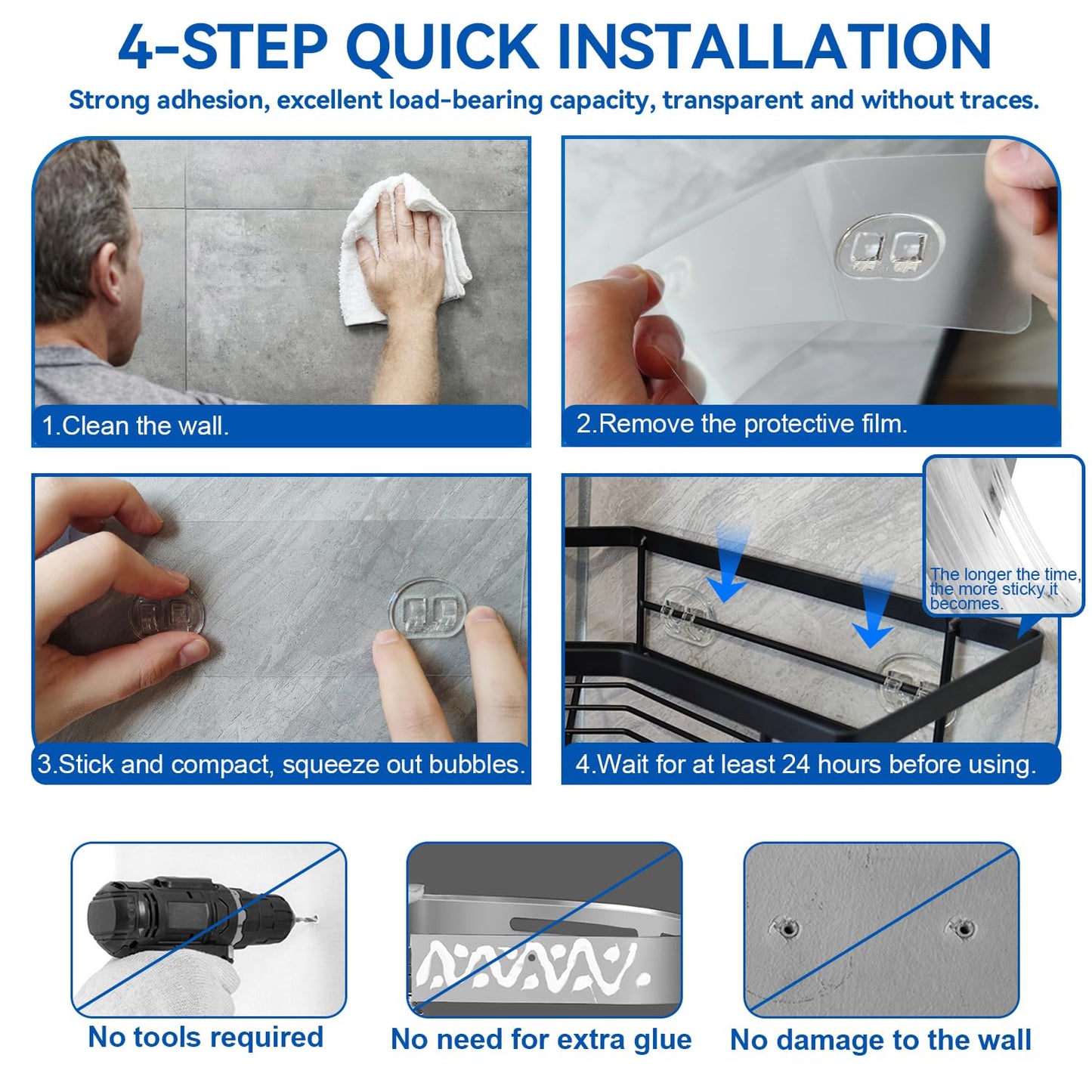 4-STEP QUICK INSTALLATION

Strong adhesion, excellent load-bearing capacity, transparent and without traces.

1.Clean the wall.

2.Remove the protective film.

3.Stick and compact, squeeze out bubbles.

The longer the time, the more sticky it becomes.

4.Wait for at least 24 hours before using.

No tools required

No need for extra glue

No damage to the wall