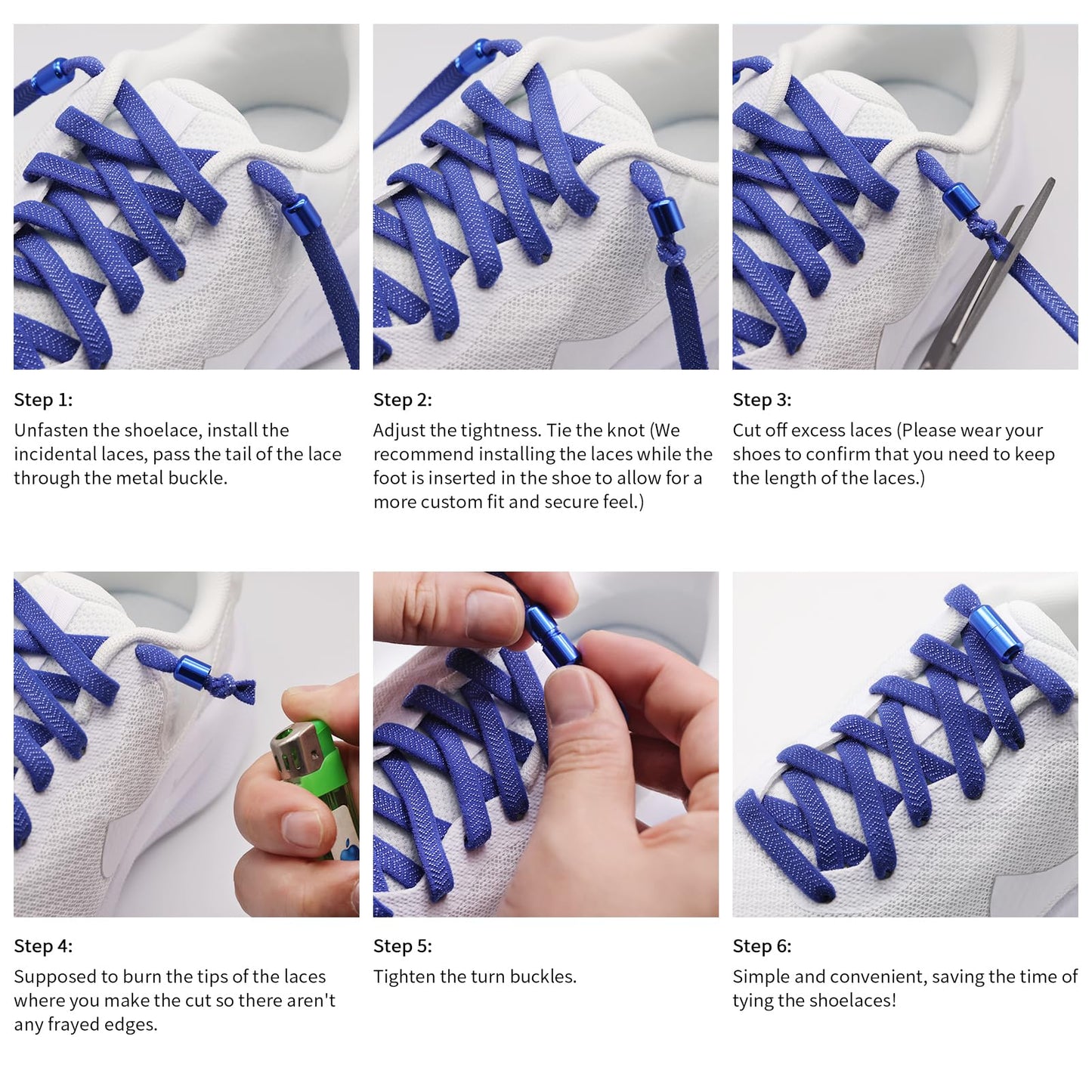 Step 1:
Unfasten the shoelace, install the incidental laces, pass the tail of the lace through the metal buckle.

Step 2:
Adjust the tightness. Tie the knot (We recommend installing the laces while the foot is inserted in the shoe to allow for a more custom fit and secure feel.)

Step 3:
Cut off excess laces (Please wear your shoes to confirm that you need to keep the length of the laces.)

Step 4:
Supposed to burn the tips of the laces where you make the cut so there aren't any frayed edges.

Step 5:
Tighten the turn buckles.

Step 6:
Simple and convenient, saving the time of tying the shoelaces!