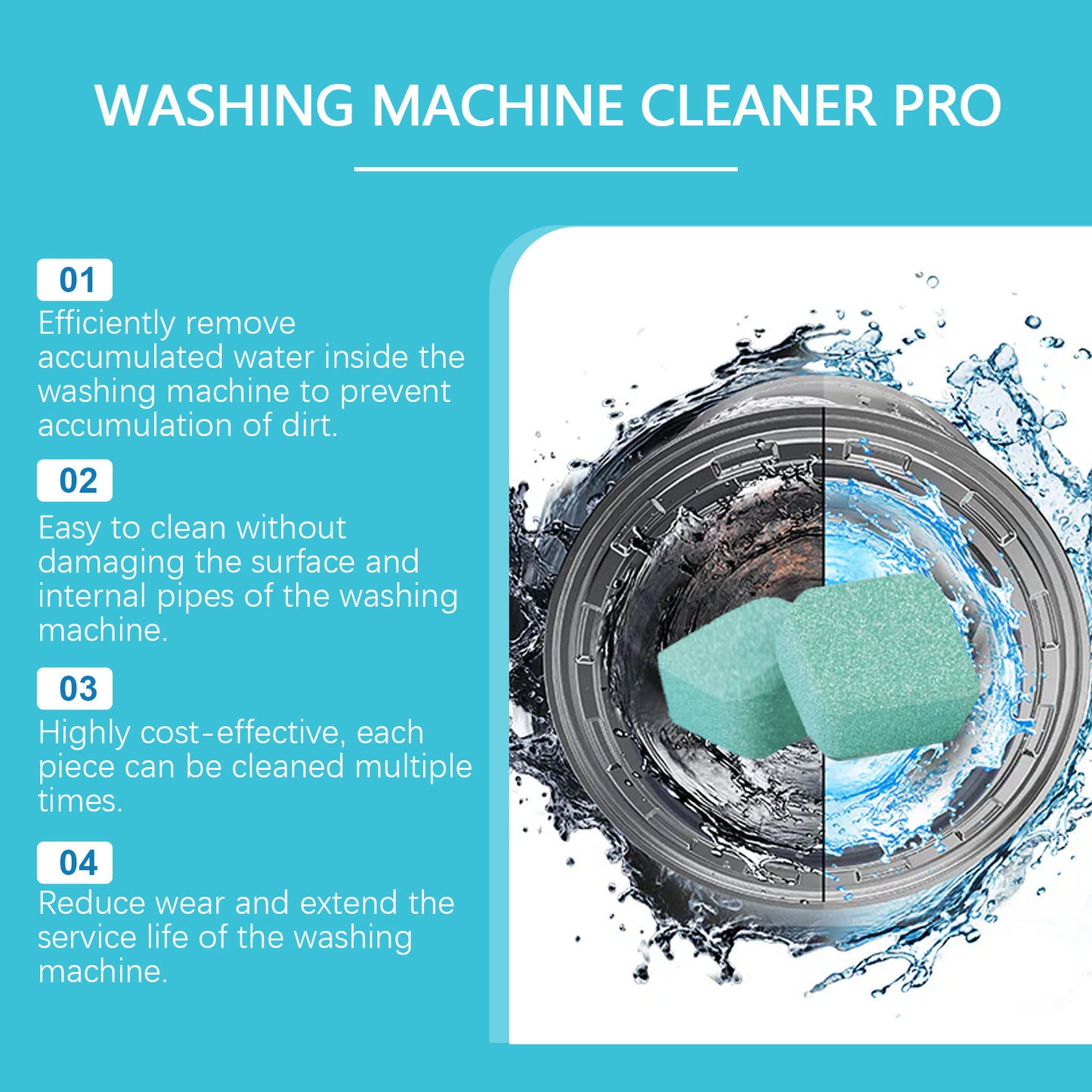 WASHING MACHINE CLEANER PRO

01
Efficiently remove accumulated water inside the washing machine to prevent accumulation of dirt.

02
Easy to clean without damaging the surface and internal pipes of the washing machine.

03
Highly cost-effective, each piece can be cleaned multiple times.

04
Reduce wear and extend the service life of the washing machine.