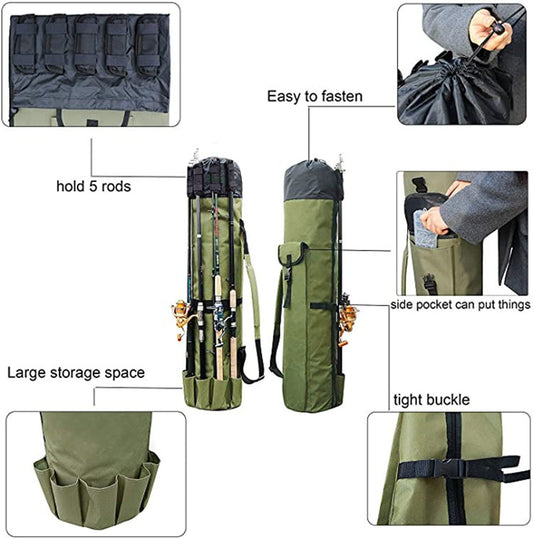 Easy to fasten

hold 5 rods

side pocket can put things

Large storage space

tight buckle