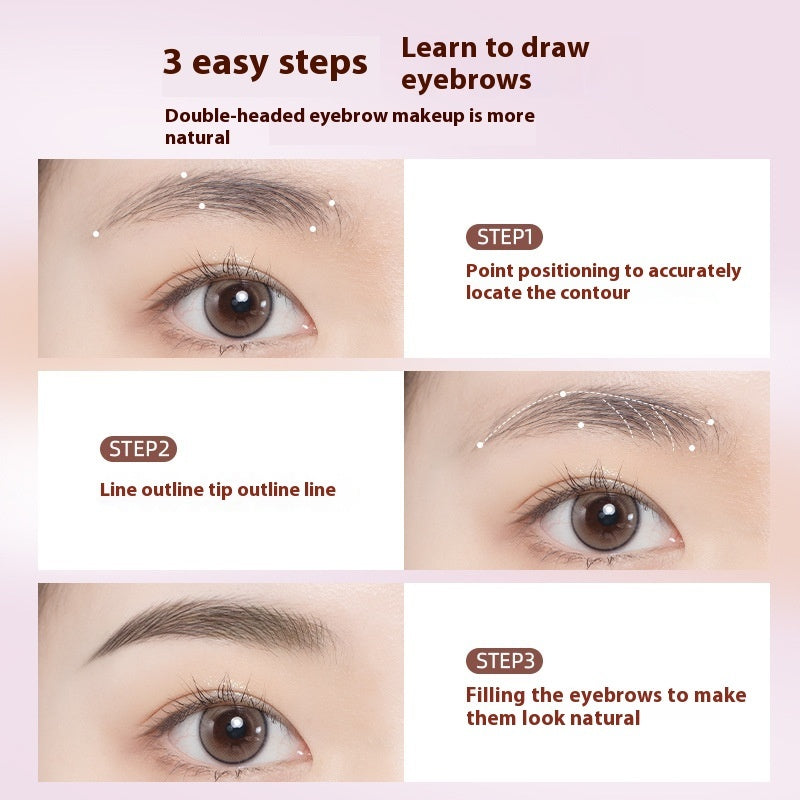 3 easy steps

Learn to draw eyebrows

Double-headed eyebrow makeup is more natural

STEP1

Point positioning to accurately locate the contour

STEP2

Line outline tip outline line

STEP3

Filling the eyebrows to make them look natural