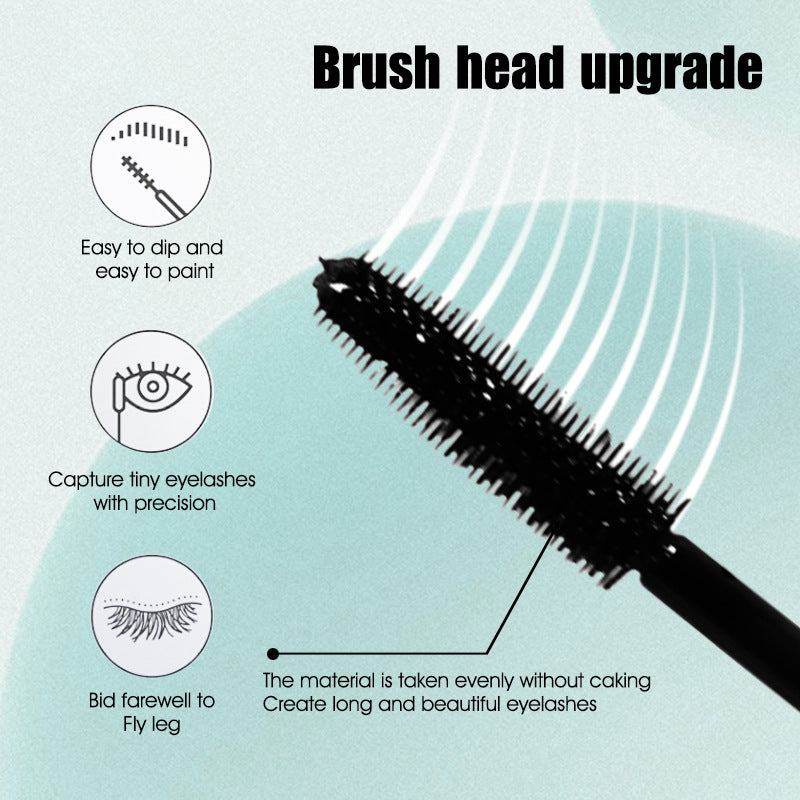 Brush head upgrade

Easy to dip and easy to paint

Capture tiny eyelashes with precision

Bid farewell to Fly leg

The material is taken evenly without caking
Create long and beautiful eyelashes