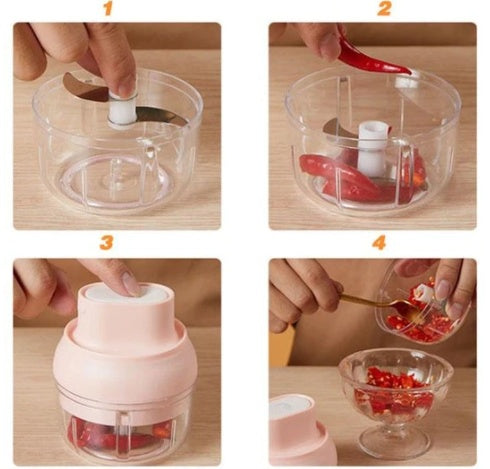 1

2

3

4