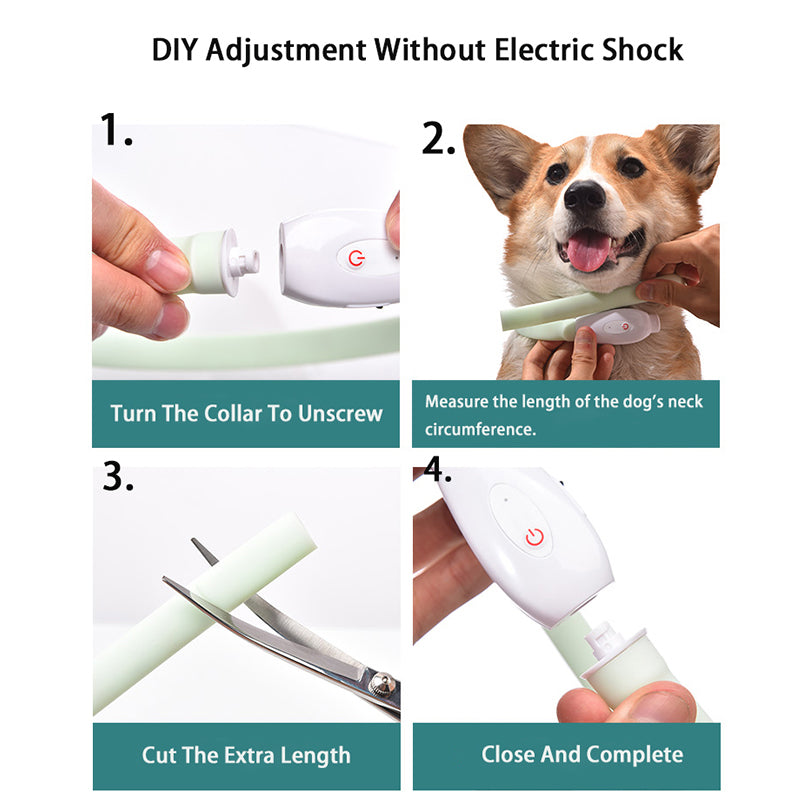 DIY Adjustment Without Electric Shock

1.

Turn The Collar To Unscrew

2.

Measure the length of the dog's neck circumference.

3.

Cut The Extra Length

4.

Close And Complete