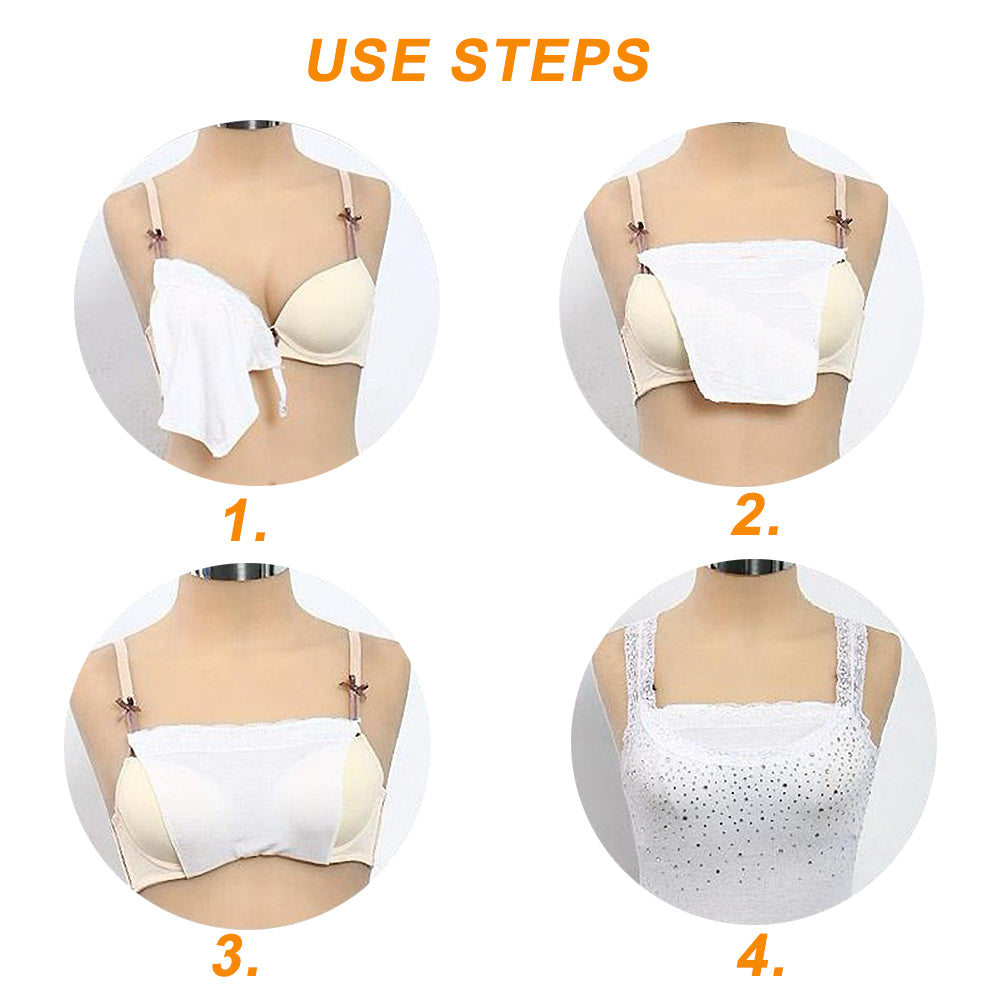 USE STEPS

1.

2.

3.

4.