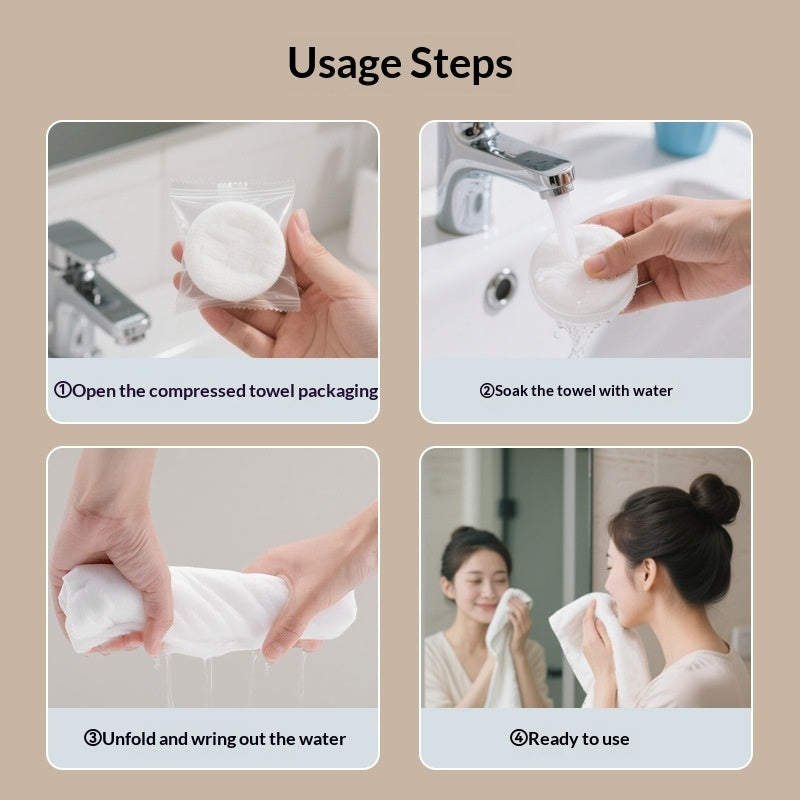 Usage Steps

①Open the compressed towel packaging

②Soak the towel with water

③Unfold and wring out the water

④Ready to use