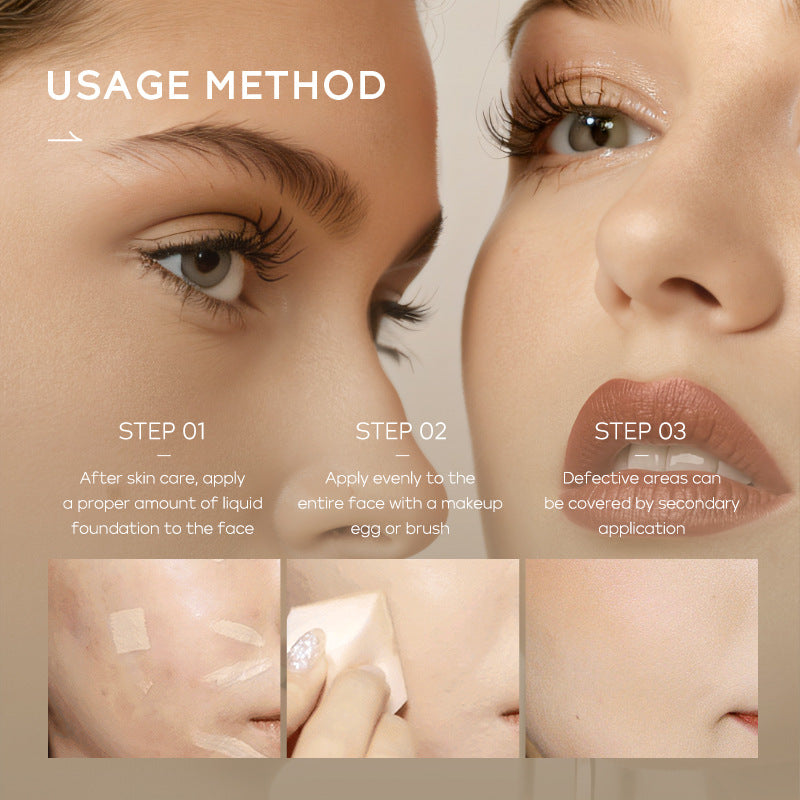 USAGE METHOD

STEP 01

After skin care, apply a proper amount of liquid foundation to the face

STEP 02

Apply evenly to the entire face with a makeup egg or brush

STEP 03

Defective areas can be covered by secondary application