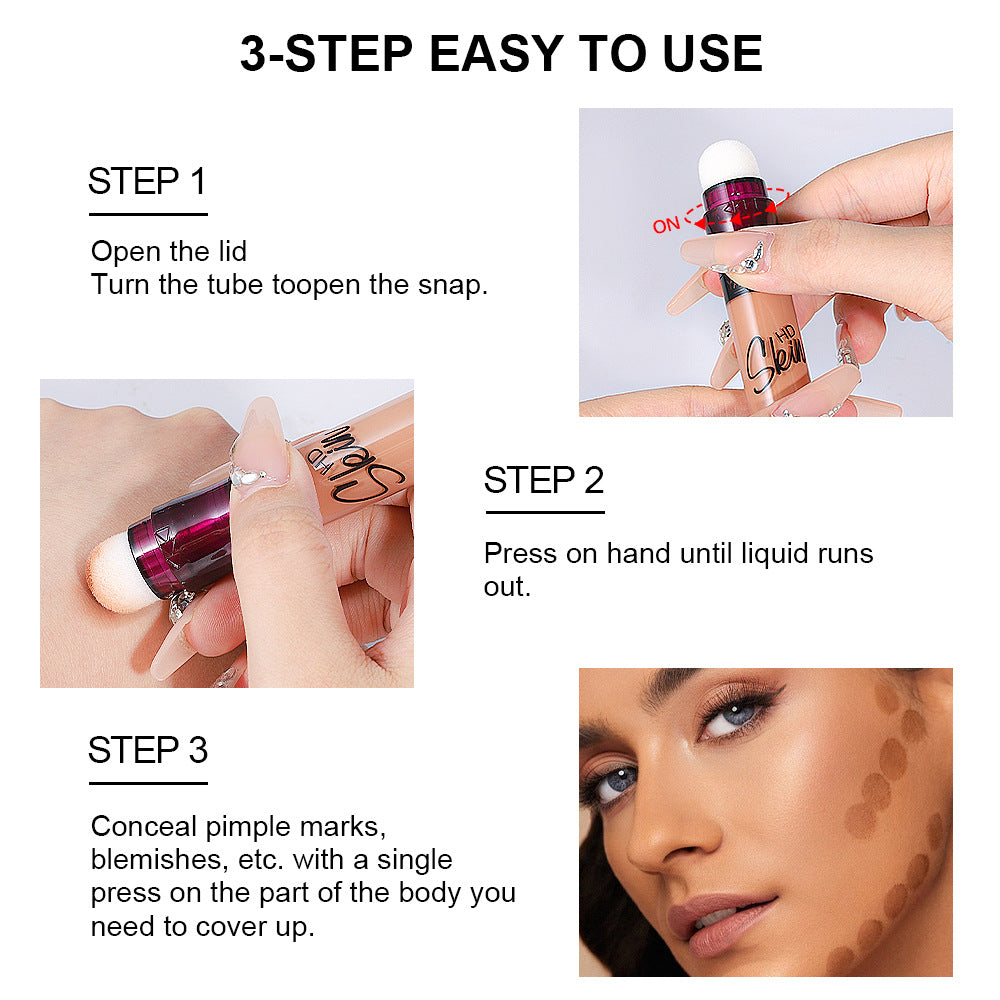 3-STEP EASY TO USE

STEP 1

Open the lid
Turn the tube toopen the snap.

ON

HD Skin

HD Skin

STEP 2

Press on hand until liquid runs out.

STEP 3

Conceal pimple marks, blemishes, etc. with a single press on the part of the body you need to cover up.