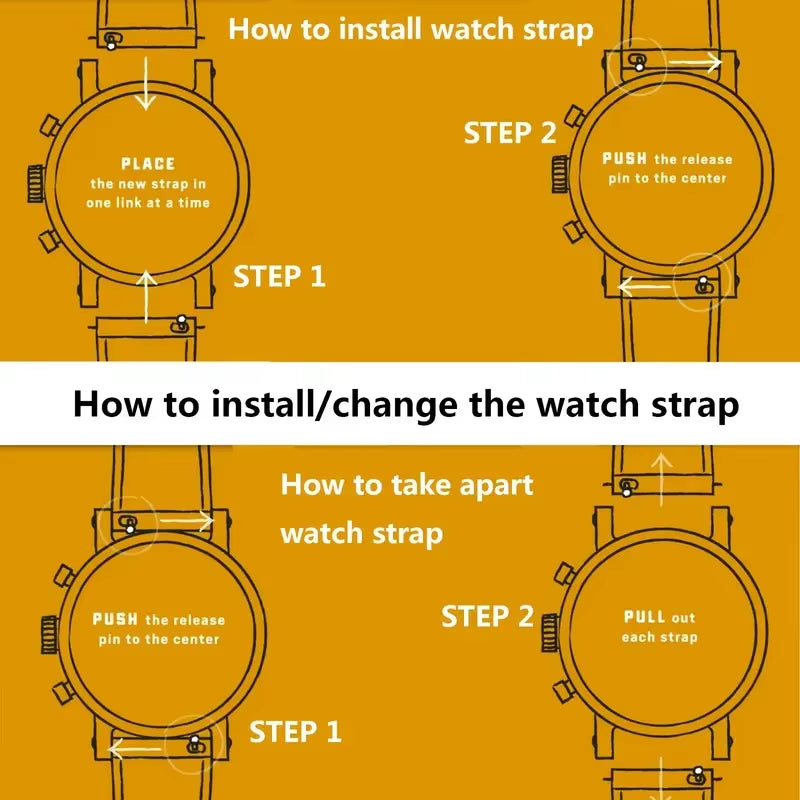 How to install watch strap

PLACE the new strap in one link at a time

STEP 1

STEP 2

PUSH the release pin to the center

How to install/change the watch strap

How to take apart watch strap

PUSH the release pin to the center

STEP 1

STEP 2

PULL out each strap