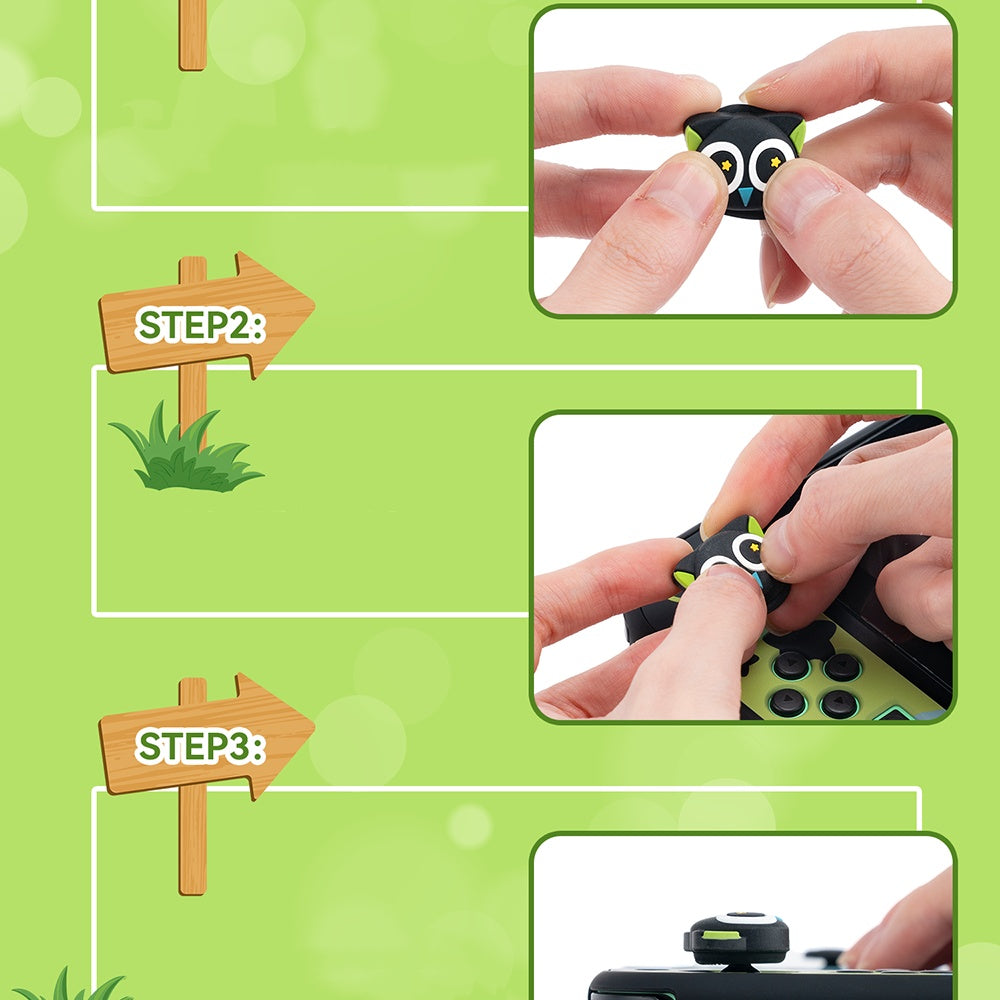 STEP2:

STEP3: