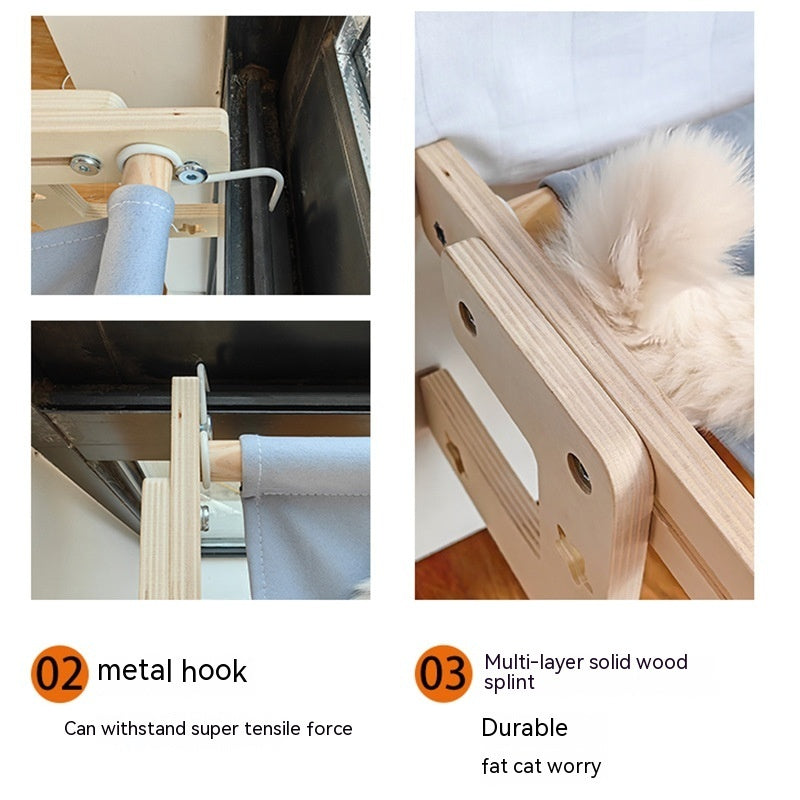 02 metal hook

Can withstand super tensile force

03 Multi-layer solid wood splint

Durable

fat cat worry