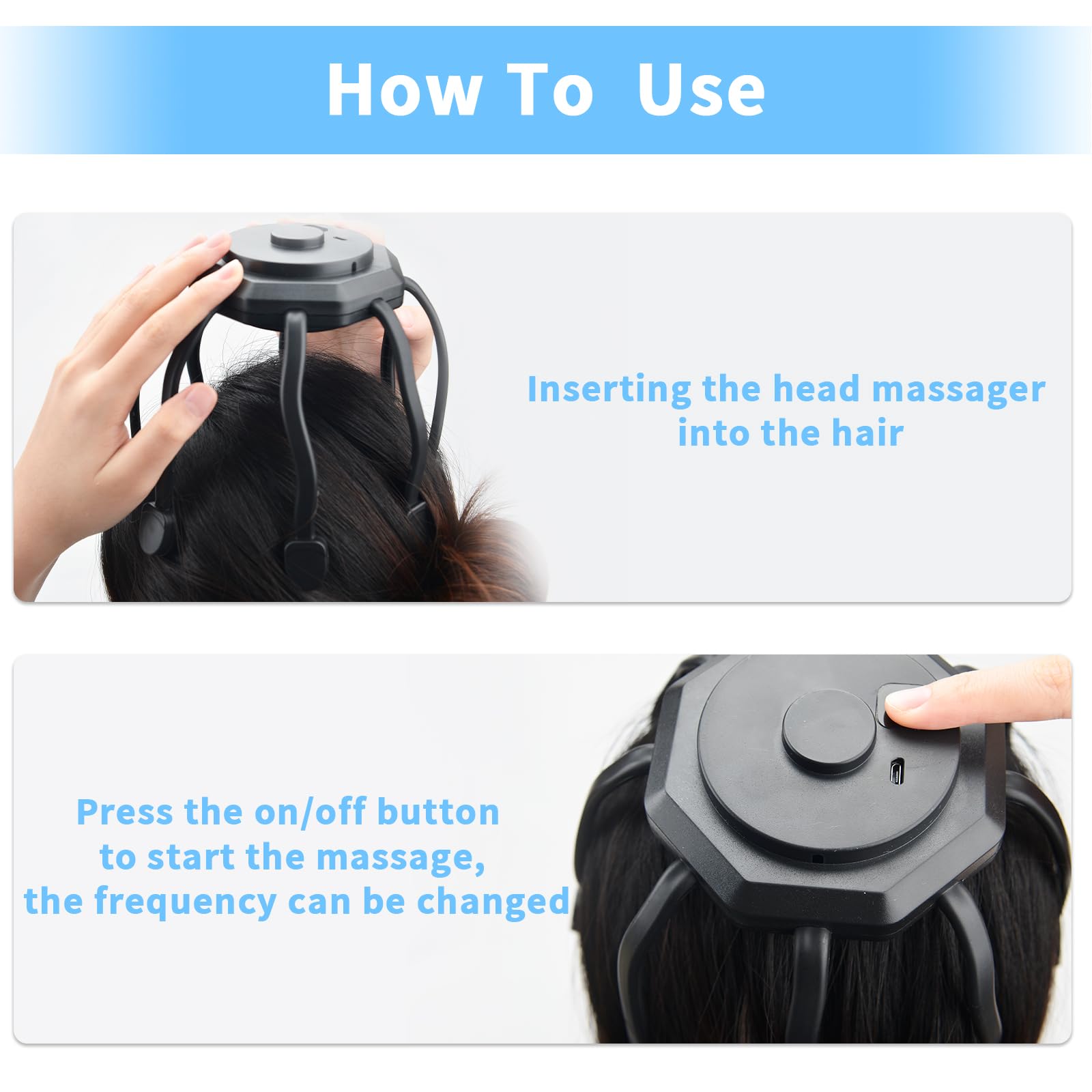 How To Use

Inserting the head massager into the hair

Press the on/off button to start the massage, the frequency can be changed