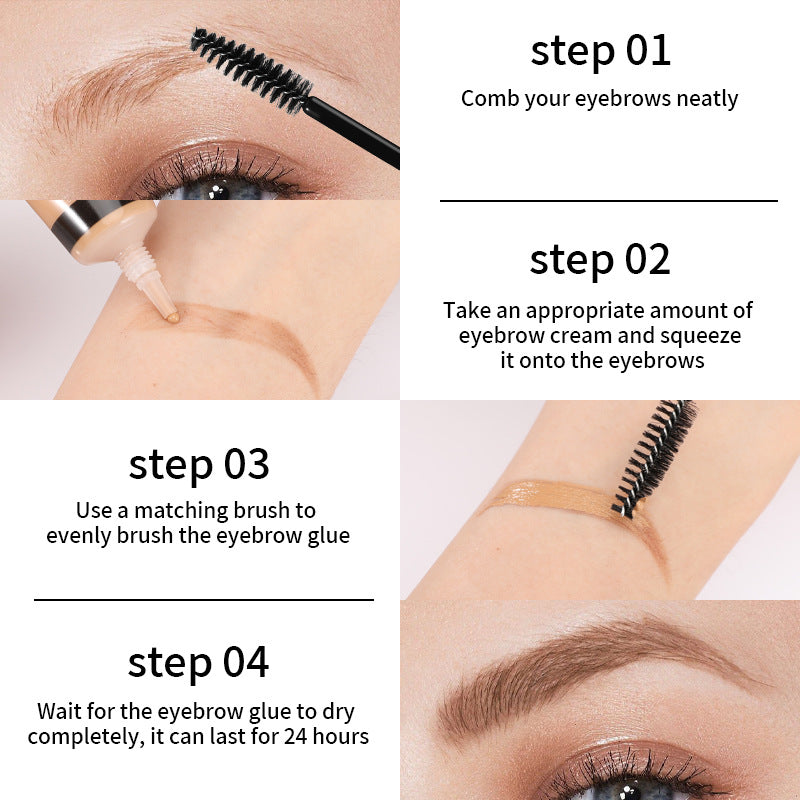 step 01
Comb your eyebrows neatly

step 02
Take an appropriate amount of eyebrow cream and squeeze it onto the eyebrows

step 03
Use a matching brush to evenly brush the eyebrow glue

step 04
Wait for the eyebrow glue to dry completely, it can last for 24 hours