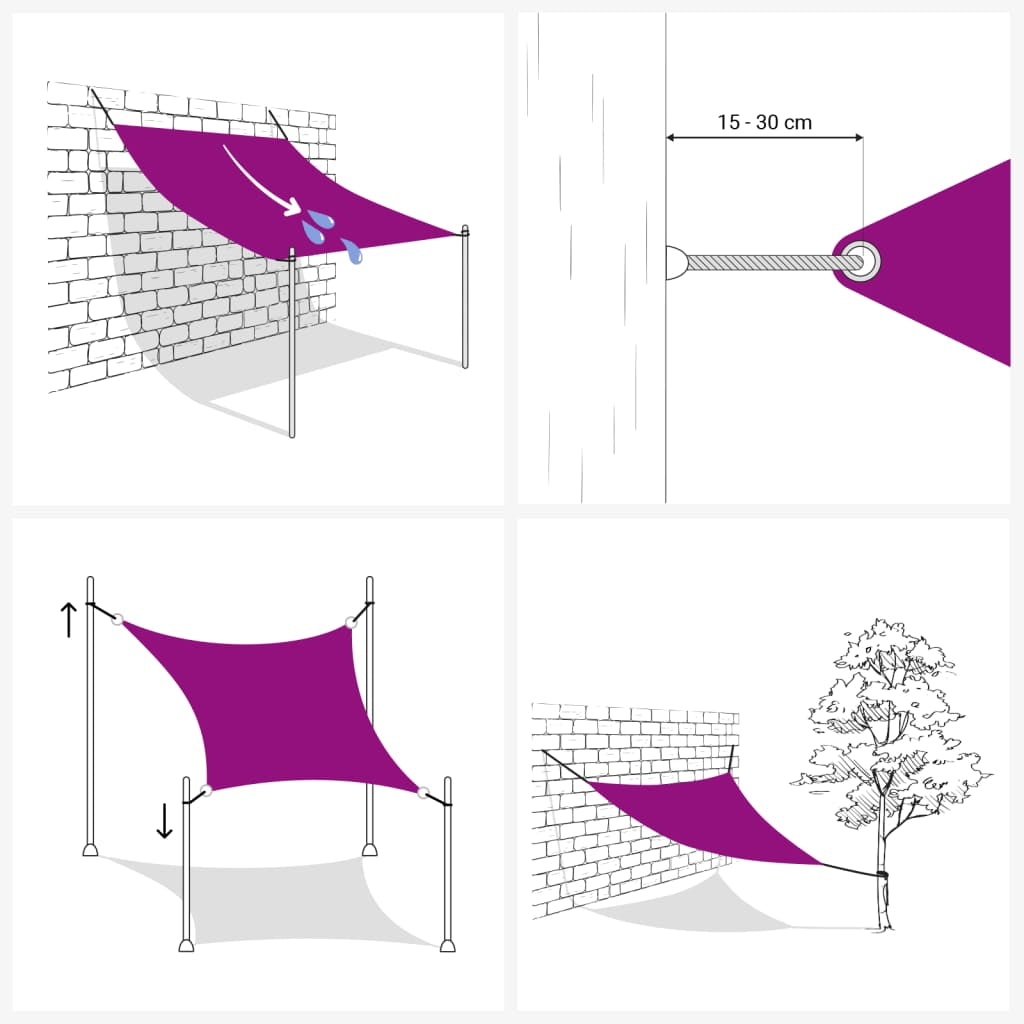 15 - 30 cm