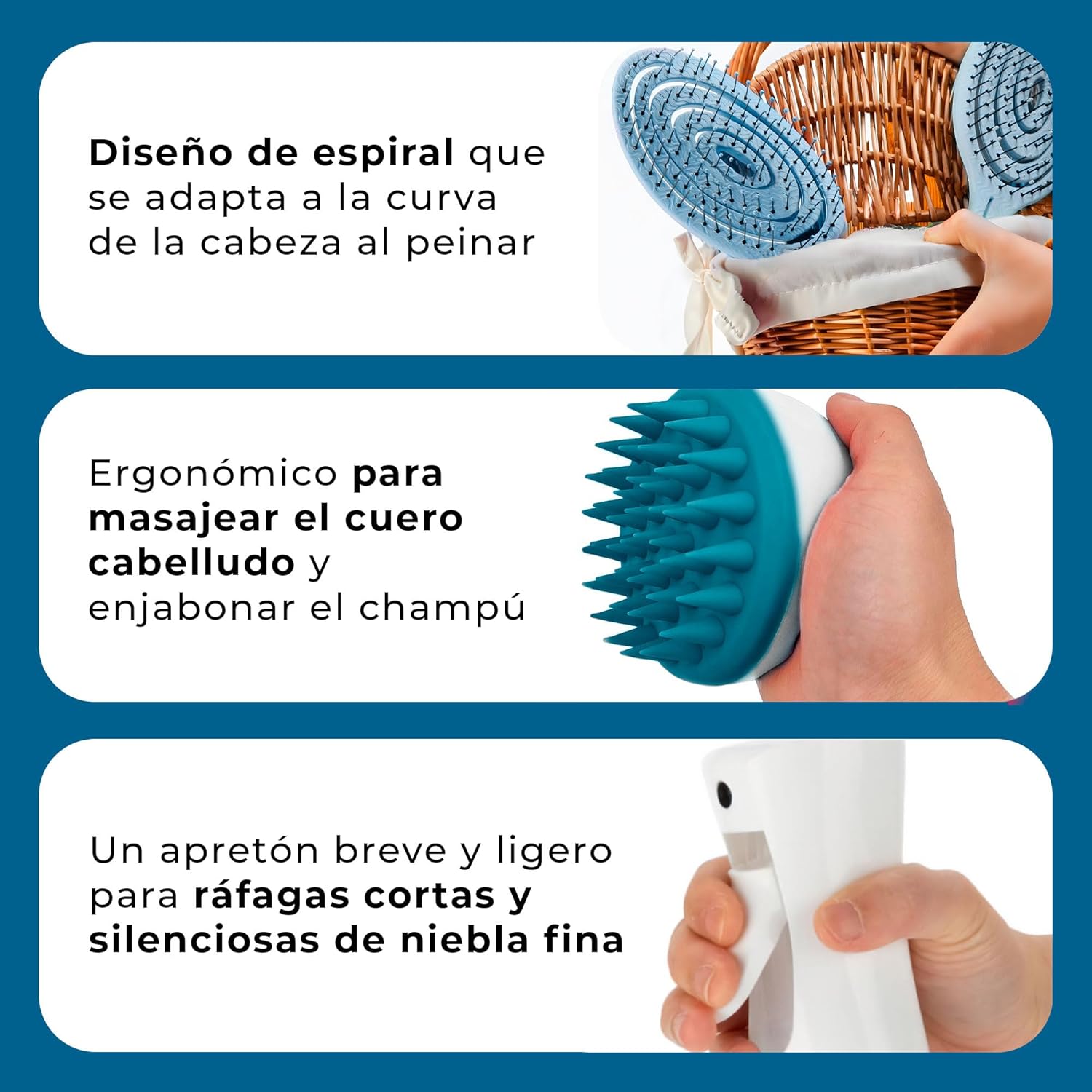 Diseño de espiral que se adapta a la curva de la cabeza al peinar

Ergonómico para masajear el cuero cabelludo y enjabonar el champú

Un apretón breve y ligero para ráfagas cortas y silenciosas de niebla fina