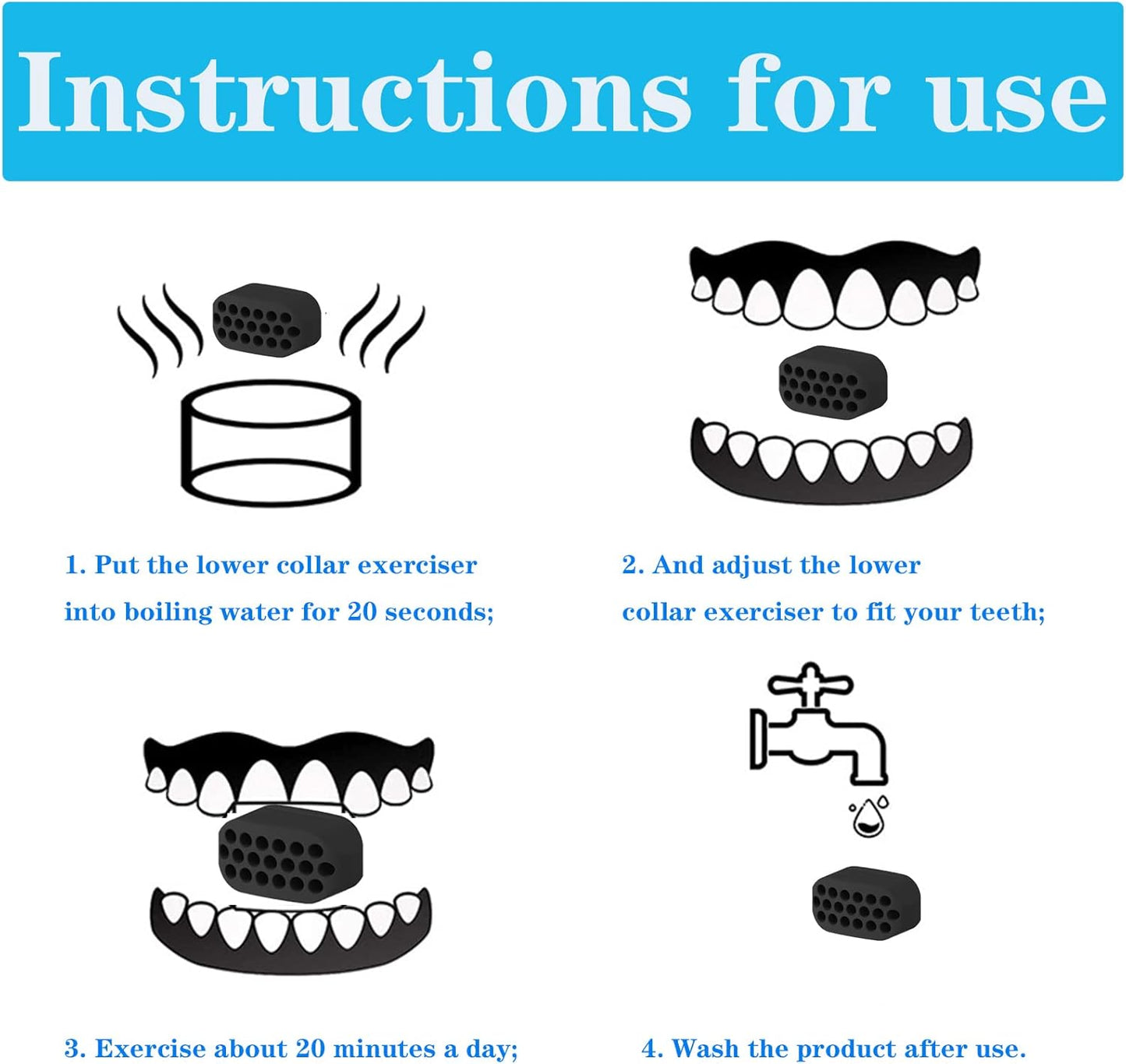 Instructions for use

1. Put the lower collar exerciser into boiling water for 20 seconds;

2. And adjust the lower collar exerciser to fit your teeth;

3. Exercise about 20 minutes a day;

4. Wash the product after use.