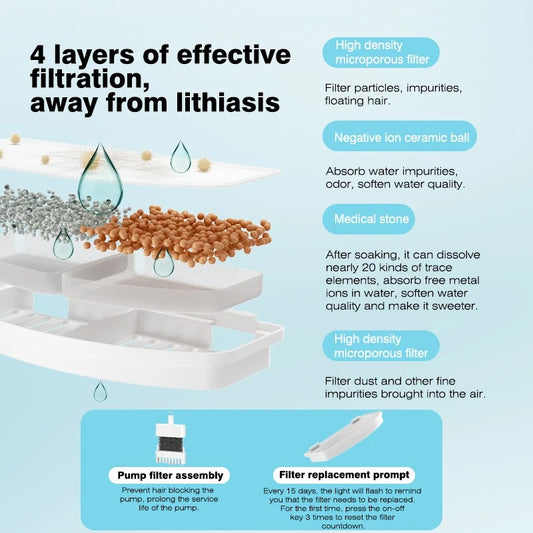 4 layers of effective filtration, away from lithiasis

High density microporous filter

Filter particles, impurities, floating hair.

Negative ion ceramic ball

Absorb water impurities, odor, soften water quality.

Medical stone

After soaking, it can dissolve nearly 20 kinds of trace elements, absorb free metal ions in water, soften water quality and make it sweeter.

High density microporous filter

Filter dust and other fine impurities brought into the air.

Pump filter assembly

Prevent hair blocking the pump, prolong the service life of the pump.

Filter replacement prompt

Every 15 days, the light will flash to remind you that the filter needs to be replaced. For the first time, press the on-off key 3 times to reset the filter countdown.