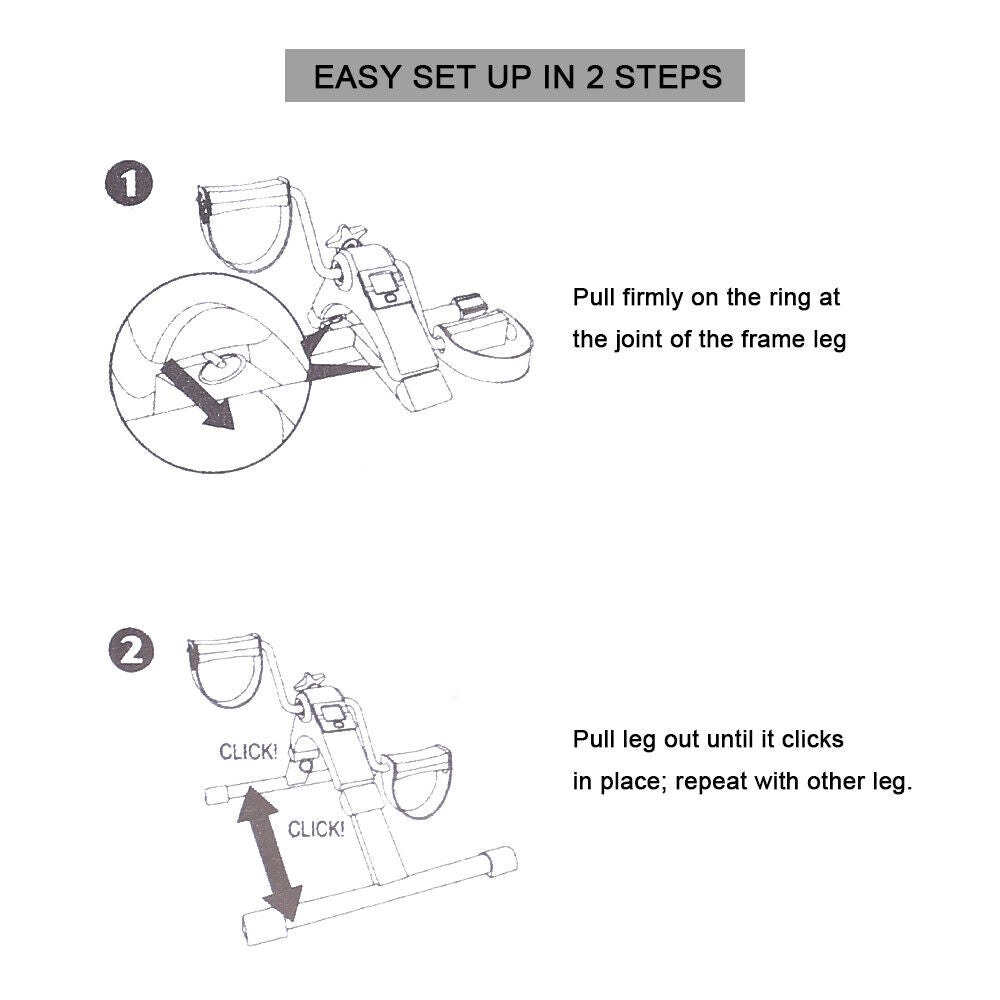 EASY SET UP IN 2 STEPS

1

Pull firmly on the ring at the joint of the frame leg

2

CLICK!

CLICK!

Pull leg out until it clicks in place; repeat with other leg.