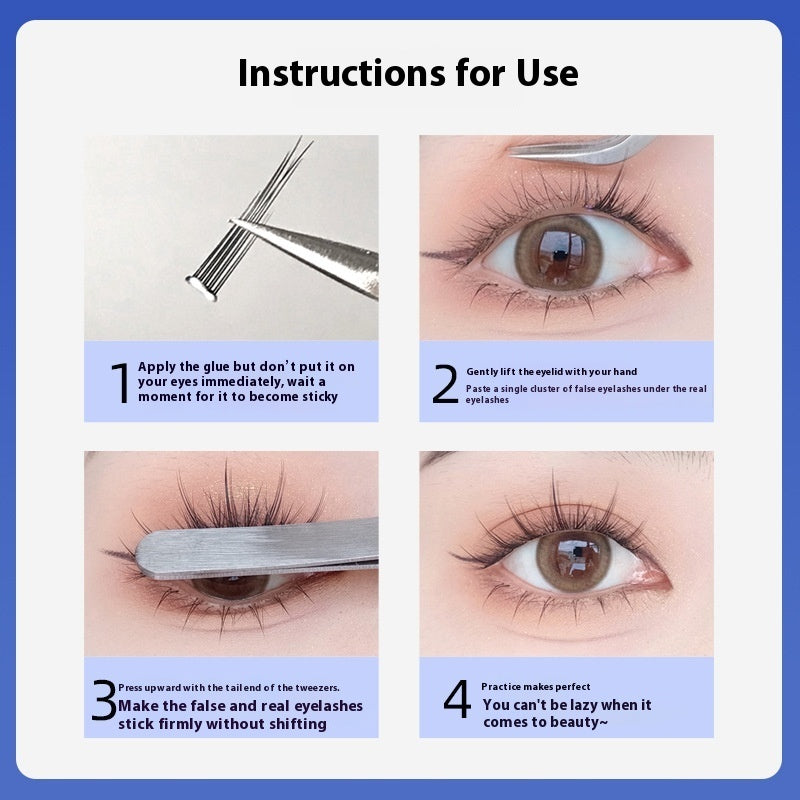 Instructions for Use

1 Apply the glue but don't put it on your eyes immediately, wait a moment for it to become sticky

2 Gently lift the eyelid with your hand
Paste a single cluster of false eyelashes under the real eyelashes

3 Press upward with the tail end of the tweezers.
Make the false and real eyelashes stick firmly without shifting

4 Practice makes perfect
You can't be lazy when it comes to beauty~